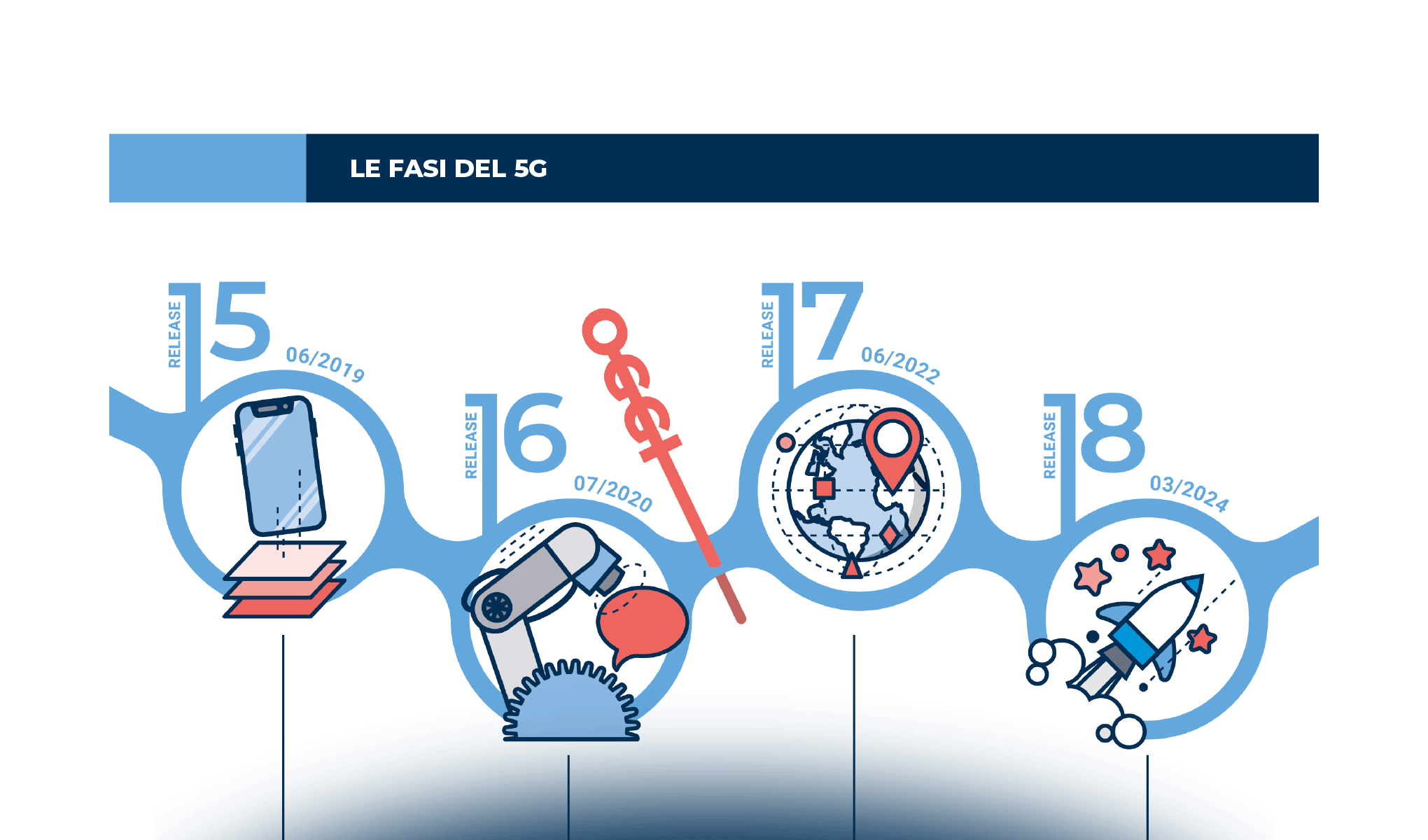 LE FASI DEL 5G

RELEASE 15 06/2019

RELEASE 16 07/2020

RELEASE 17 06/2022

RELEASE 18 03/2024