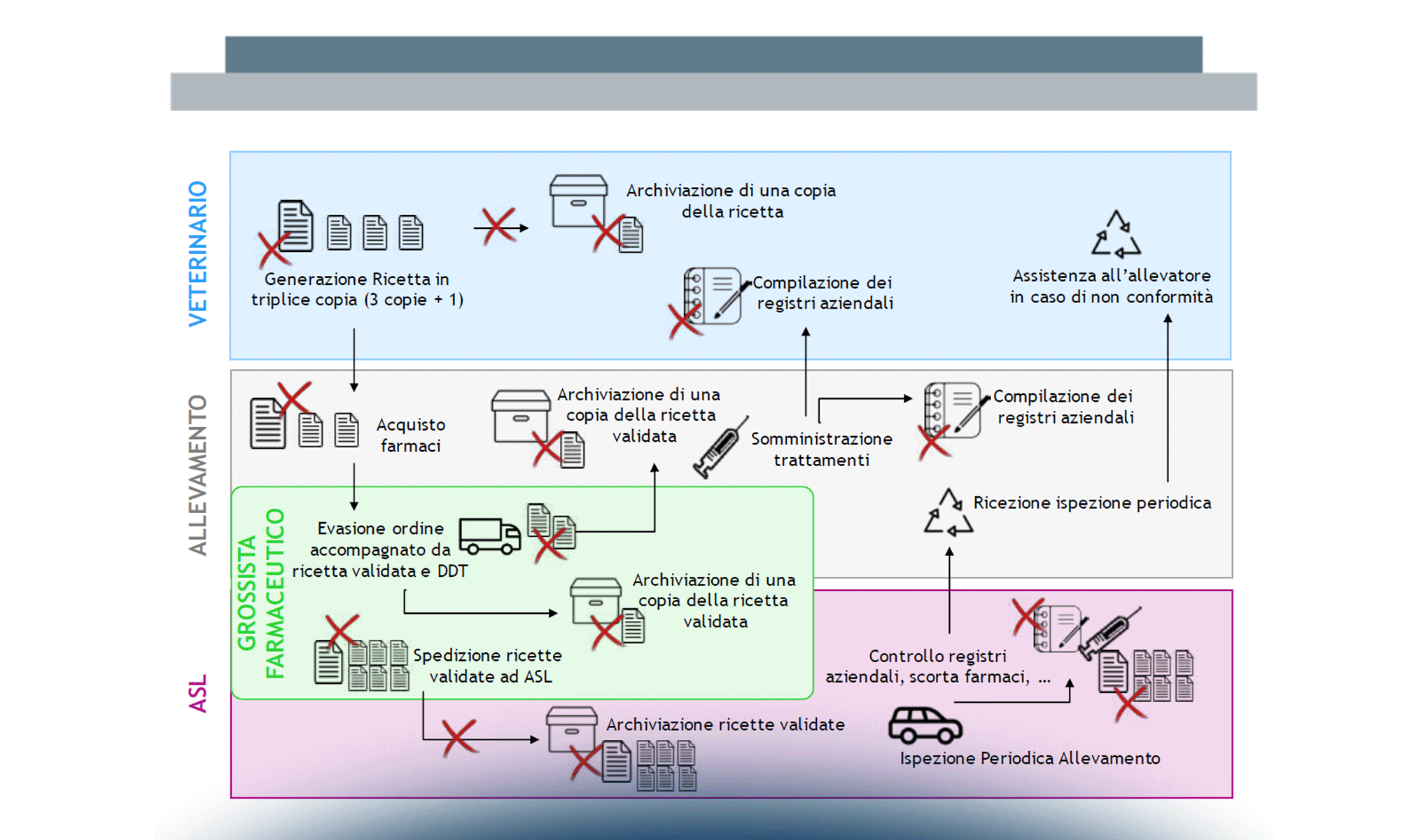 VETERINARIO

Generazione Ricetta in triplice copia (3 copie + 1)

Archiviazione di una copia della ricetta

Compilazione dei registri aziendali

Assistenza all'allevatore in caso di non conformità

ALLEVAMENTO

Acquisto farmaci

Archiviazione di una copia della ricetta validata

Somministrazione trattamenti

Compilazione dei registri aziendali

Ricezione ispezione periodica

GROSSISTA FARMACEUTICO

Evasione ordine accompagnato da ricetta validata e DDT

Archiviazione di una copia della ricetta validata

Spedizione ricette validate ad ASL

ASL

Controllo registri aziendali, scorta farmaci, ...

Archiviazione ricette validate

Ispezione Periodica Allevamento