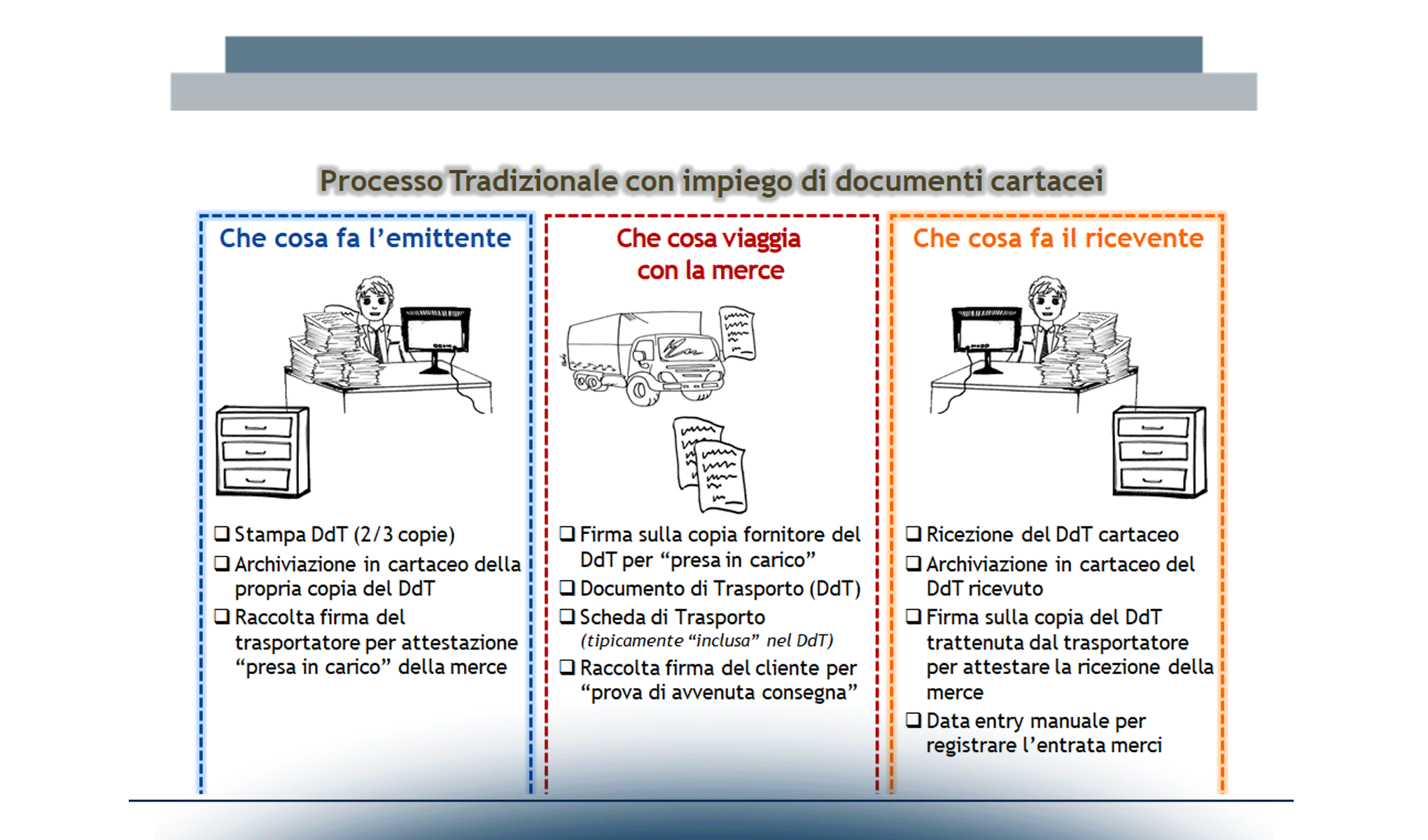 Processo Tradizionale con impiego di documenti cartacei

Che cosa fa l'emittente

❑ Stampa DdT (2/3 copie)
❑ Archiviazione in cartaceo della propria copia del DdT
❑ Raccolta firma del trasportatore per attestazione "presa in carico" della merce

Che cosa viaggia con la merce

❑ Firma sulla copia fornitore del DdT per "presa in carico"
❑ Documento di Trasporto (DdT)
❑ Scheda di Trasporto (tipicamente "inclusa" nel DdT)
❑ Raccolta firma del cliente per "prova di avvenuta consegna"

Che cosa fa il ricevente

❑ Ricezione del DdT cartaceo
❑ Archiviazione in cartaceo del DdT ricevuto
❑ Firma sulla copia del DdT trattenuta dal trasportatore per attestare la ricezione della merce
❑ Data entry manuale per registrare l'entrata merci